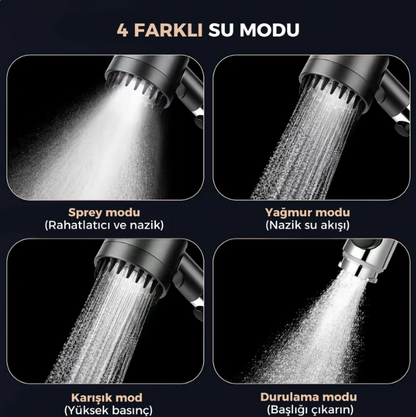 4 FARKLI SU MODU

Sprey modu
(Rahatlatıcı ve nazik)

Yağmur modu
(Nazik su akışı)

Karışık mod
(Yüksek basınç)

Durulama modu
(Başlığı çıkarın)