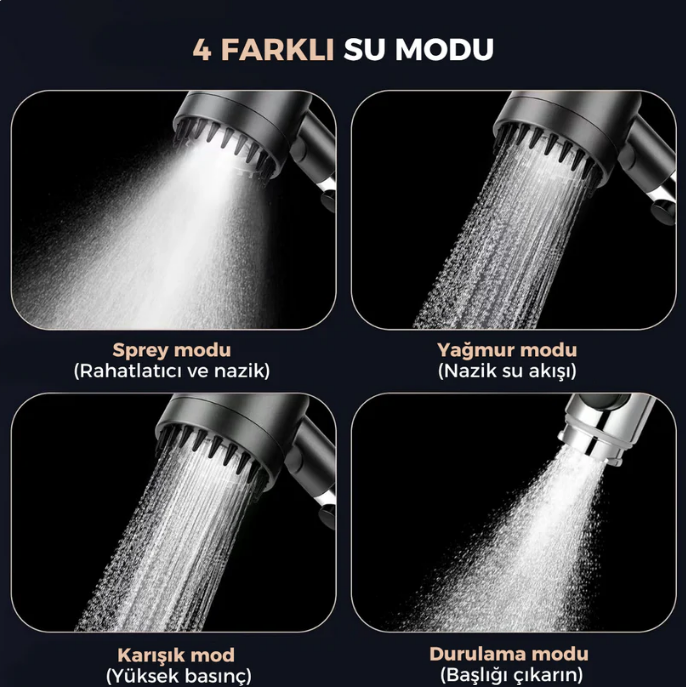 4 FARKLI SU MODU

Sprey modu
(Rahatlatıcı ve nazik)

Yağmur modu
(Nazik su akışı)

Karışık mod
(Yüksek basınç)

Durulama modu
(Başlığı çıkarın)