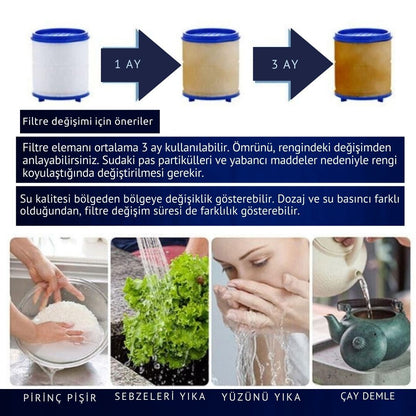 1 AY

3 AY

Filtre değişimi için öneriler

Filtre elemanı ortalama 3 ay kullanılabilir. Ömrünü, rengindeki değişimden anlayabilirsiniz. Sudaki pas partikülleri ve yabancı maddeler nedeniyle rengi koyulaştığında değiştirilmesi gerekir.

Su kalitesi bölgeden bölgeye değişiklik gösterebilir. Dozaj ve su basıncı farklı olduğundan, filtre değişim süresi de farklılık gösterebilir.

PİRİNÇ PİŞİR

SEBZELERİ YIKA

YÜZÜNÜ YIKA

ÇAY DEMLE