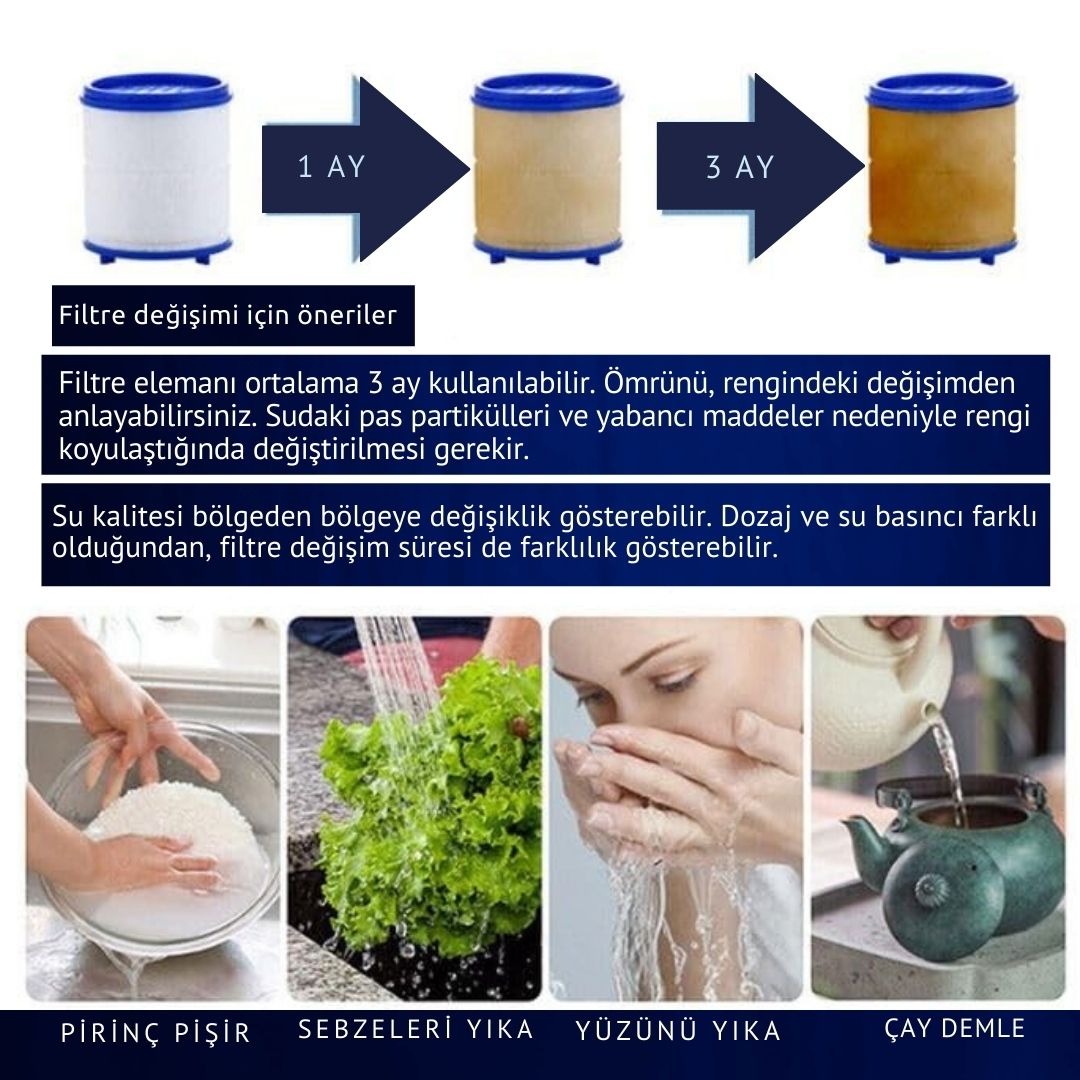 1 AY

3 AY

Filtre değişimi için öneriler

Filtre elemanı ortalama 3 ay kullanılabilir. Ömrünü, rengindeki değişimden anlayabilirsiniz. Sudaki pas partikülleri ve yabancı maddeler nedeniyle rengi koyulaştığında değiştirilmesi gerekir.

Su kalitesi bölgeden bölgeye değişiklik gösterebilir. Dozaj ve su basıncı farklı olduğundan, filtre değişim süresi de farklılık gösterebilir.

PİRİNÇ PİŞİR

SEBZELERİ YIKA

YÜZÜNÜ YIKA

ÇAY DEMLE